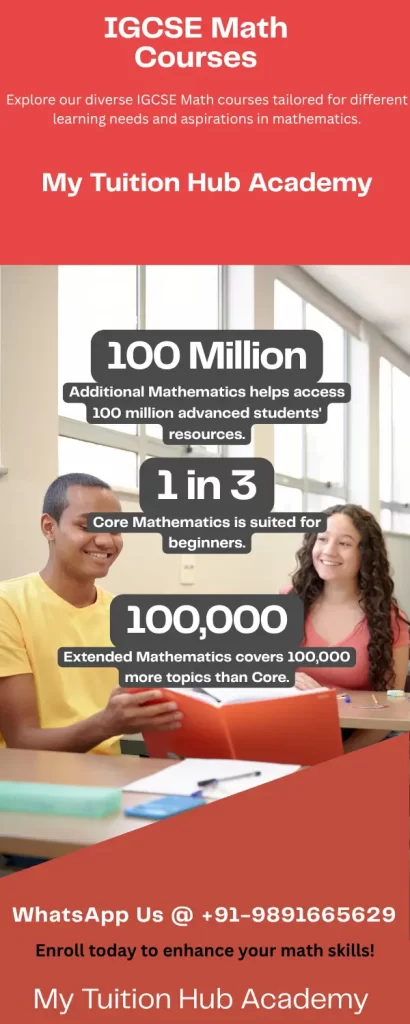 IGCSE Math Courses

Explore our diverse IGCSE Math courses tailored for different learning needs and aspirations in mathematics.

My Tuition Hub Academy

100 Million

Additional Mathematics helps access 100 million advanced students' resources.

1 in 3

Core Mathematics is suited for beginners.

100,000

Extended Mathematics covers 100,000 more topics than Core.

WhatsApp Us @ +91-9891665629

Enroll today to enhance your math skills!

My Tuition Hub Academy